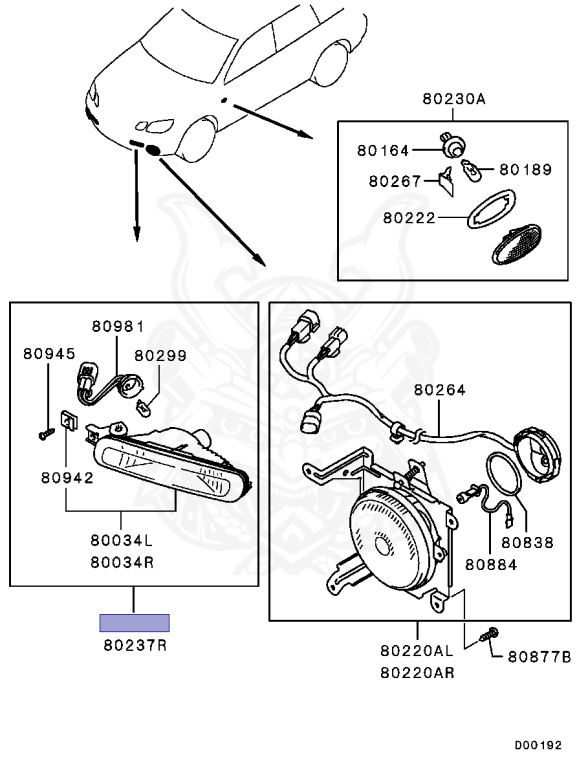 80230A
80164
80189
80267
80222
80981
80945
80299
80942
80034L
80034R
80237R
80264
80838
80884
80220AL
80220AR
80877B
D00192