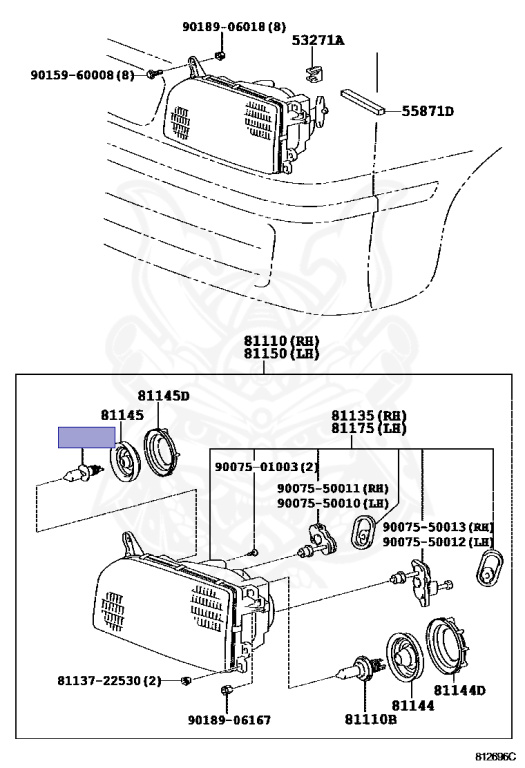 90189-06018(8)
53271A
90159-60008(8)
55871D
81110(RH)
81150(LH)
81145D
81145
81135(RH)
81175(LH)
90075-01003(2)
90075-50011(RH)
90075-50010(LH)
90075-50013(RH)
90075-50012(LH)
81137-22530(2)
90189-06167
81110B
81144
81144D
812696C