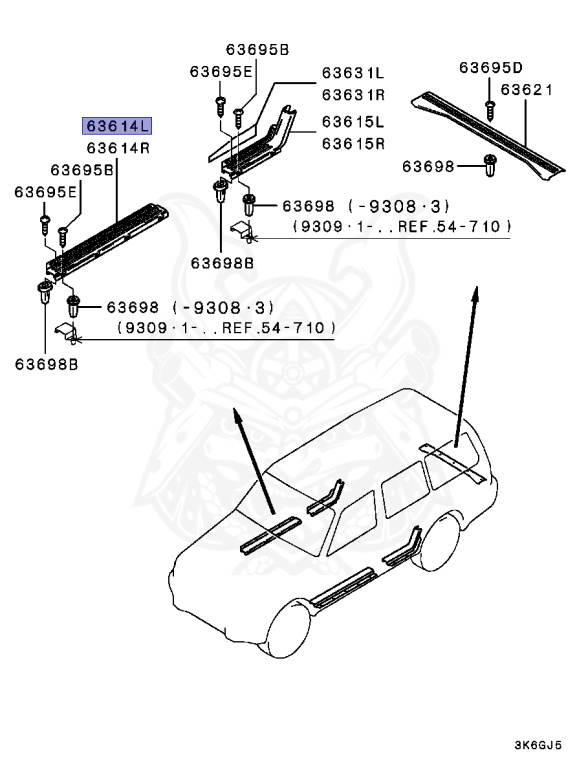 63695B
63695E
63631L
63631R
63615L
63615R
63695D
63621
63698
63614L
63614R
63695B
63695E
63698 (-9308·3)
(9309·1-..REF.54-710)
63698B
63698 (-9308·3)
(9309·1-..REF.54-710)
63698B
3K6GJ5