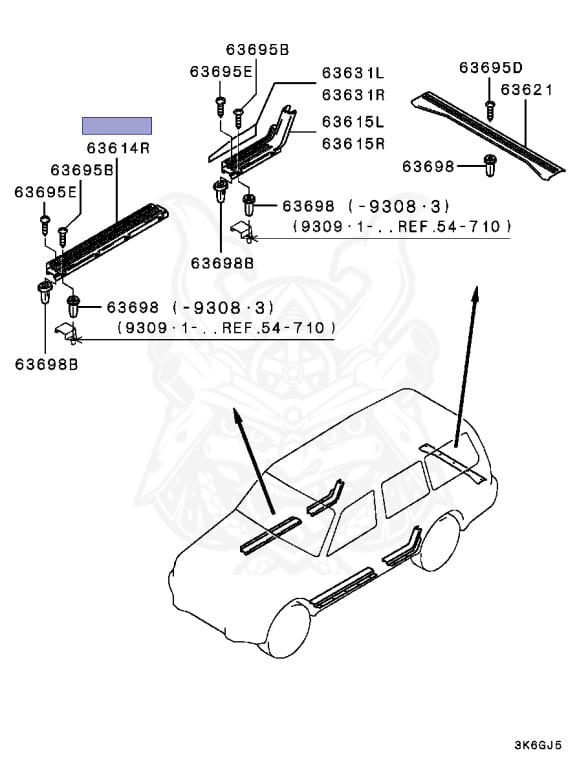 63695B
63695E
63631L
63631R
63615L
63615R
63695D
63621
63698
63614R
63695B
63695E
63698 (-9308·3)
(9309·1-..REF.54-710)
63698B
63698 (-9308·3)
(9309·1-..REF.54-710)
63698B
3K6GJ5