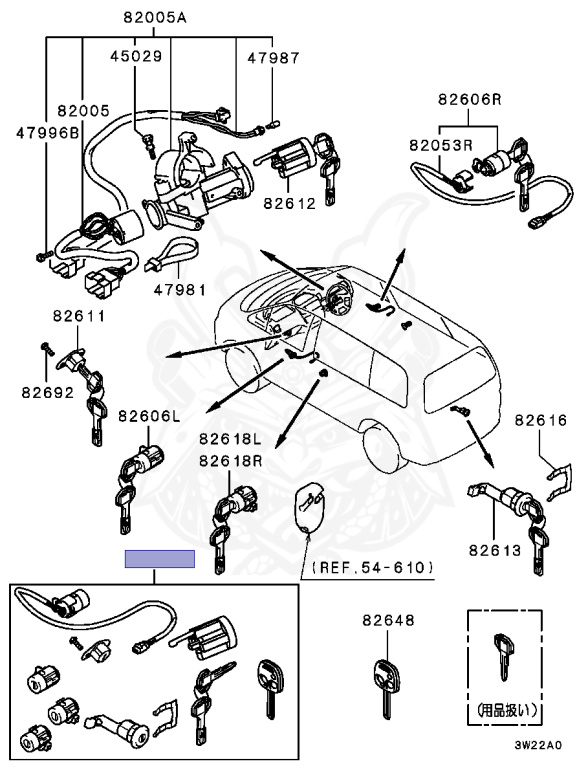 82005A
45029
47987
82005
47996B
82606R
82053R
82612
47981
82611
82692
82606L
82618L
82618R
82616
82613
(REF.54-610)
82648
(用品扱い)
3W22A0