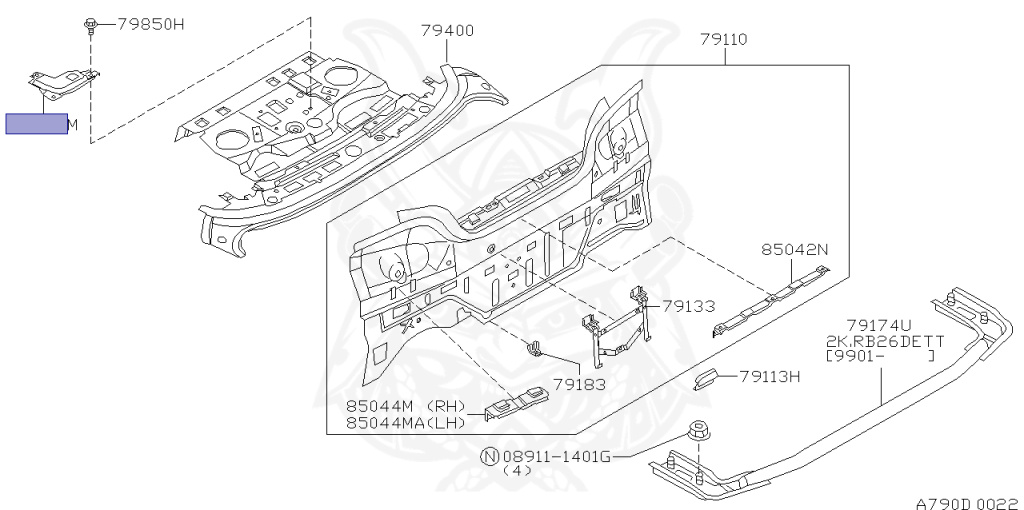 79850H
M
79400
79110
85042N
79133
79174U
2K.RB26DETT
[9901-     ]
79183
79113H
85044M (RH)
85044MA(LH)
N 08911-1401G
(4)
A790D 0022