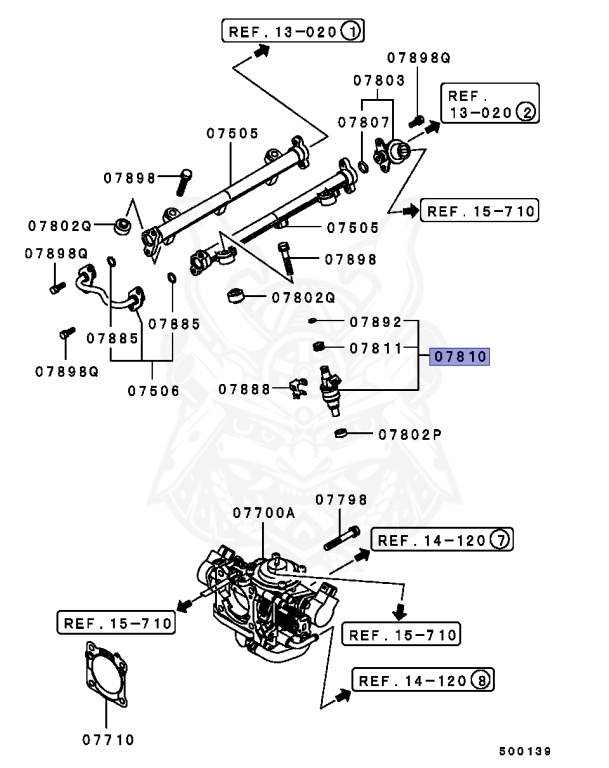 REF. 13-020 ①

07898Q

07803

REF. 13-020 ②

07807

07505

07898

REF. 15-710

07802Q

07505

07898Q

07898

07802Q

07885

07885

07892

07811

07810

07898Q

07506

07888

07802P

07798

07700A

REF. 14-120 ⑦

REF. 15-710

REF. 15-710

REF. 14-120 ⑧

07710

500139