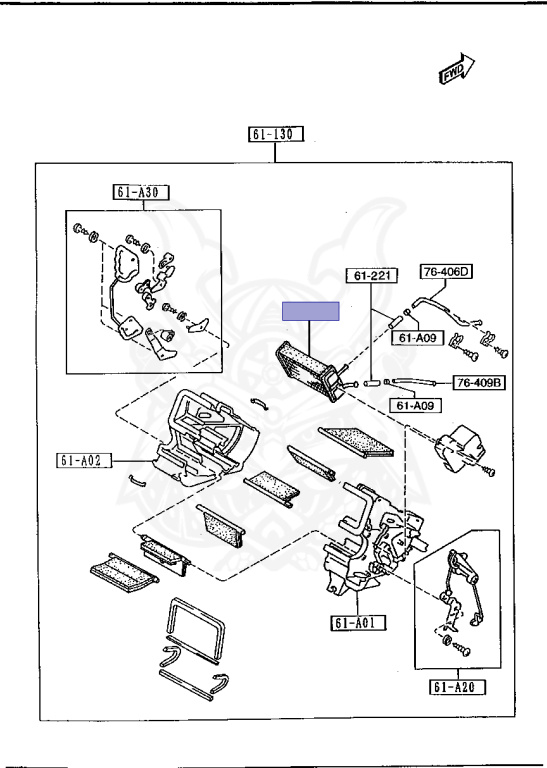 FWD

61-130

61-A30

61-221

76-406D

61-A09

76-409B

61-A09

61-A02

61-A01

61-A20