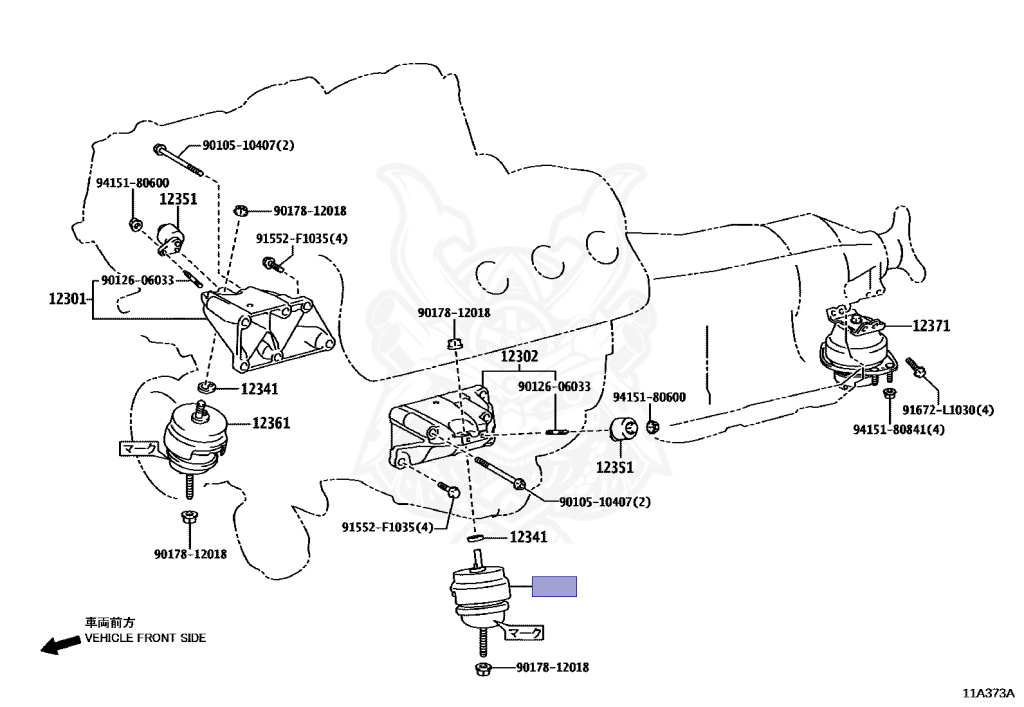 90105-10407(2)
94151-80600
12351
90178-12018
91552-F1035(4)
90126-06033
12301
12341
12361
マーク
90178-12018
90178-12018
12302
90126-06033
94151-80600
12351
90105-10407(2)
91552-F1035(4)
12341
マーク
90178-12018
12371
91672-L1030(4)
94151-80841(4)
車両前方
VEHICLE FRONT SIDE
11A373A