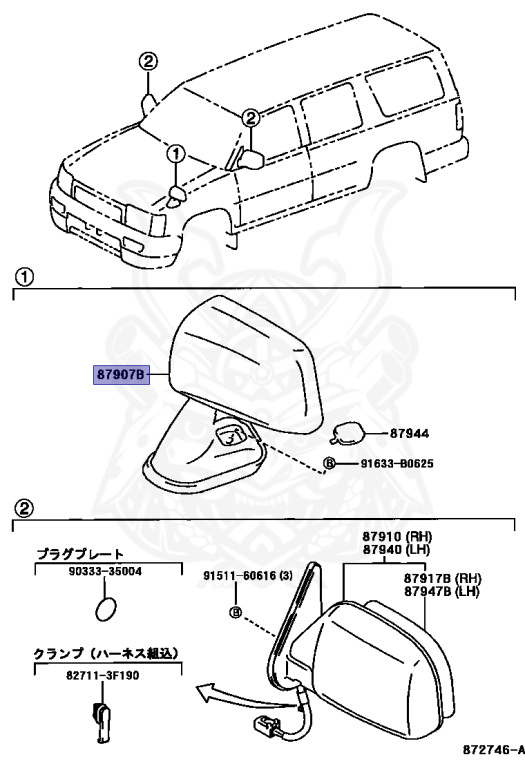 ②
②
①

①

87907B
87944
Ⓑ 91633-B0625

②

プラグプレート
90333-35004

クランプ（ハーネス組込）
82711-3F190

91511-60616 (3)
Ⓑ

87910 (RH)
87940 (LH)

87917B (RH)
87947B (LH)

872746-A