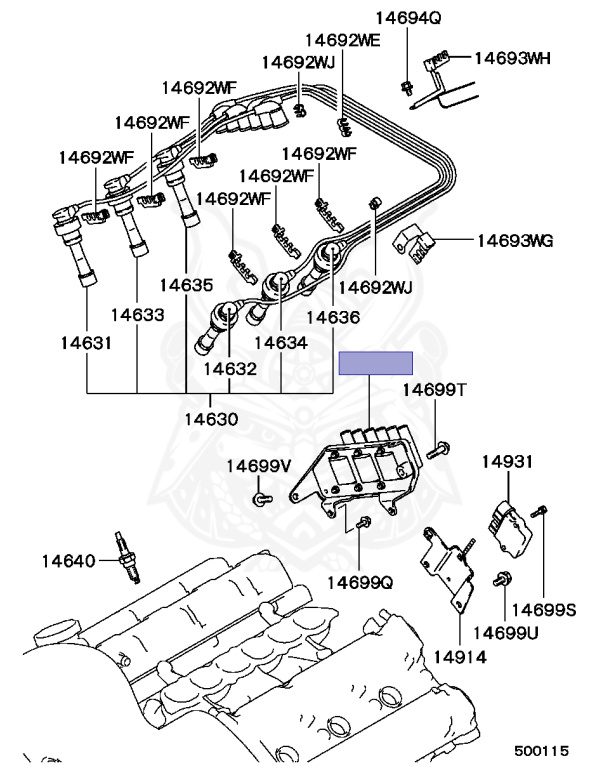 14694Q
14692WE
14693WH
14692WJ
14692WF
14692WF
14692WF
14692WF
14692WF
14692WF
14693WG
14635
14692WJ
14633
14636
14631
14634
14632
14699T
14630
14699V
14931
14640
14699Q
14699S
14699U
14914
500115