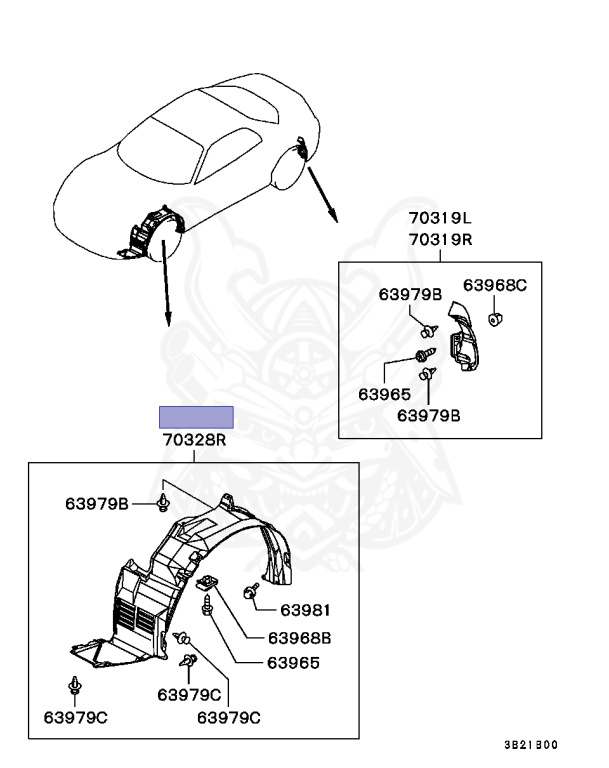 70319L
70319R

63979B
63968C
63965
63979B

70328R

63979B
63981
63968B
63965
63979C
63979C
63979C

3B21B00