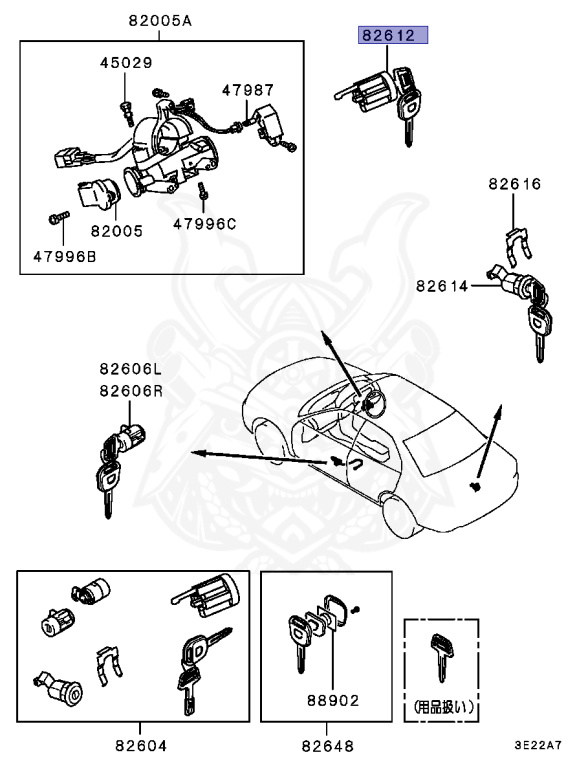 82005A

45029

47987

82005

47996C

47996B

82612

82616

82614

82606L
82606R

88902

(用品扱い)

82604

82648

3E22A7