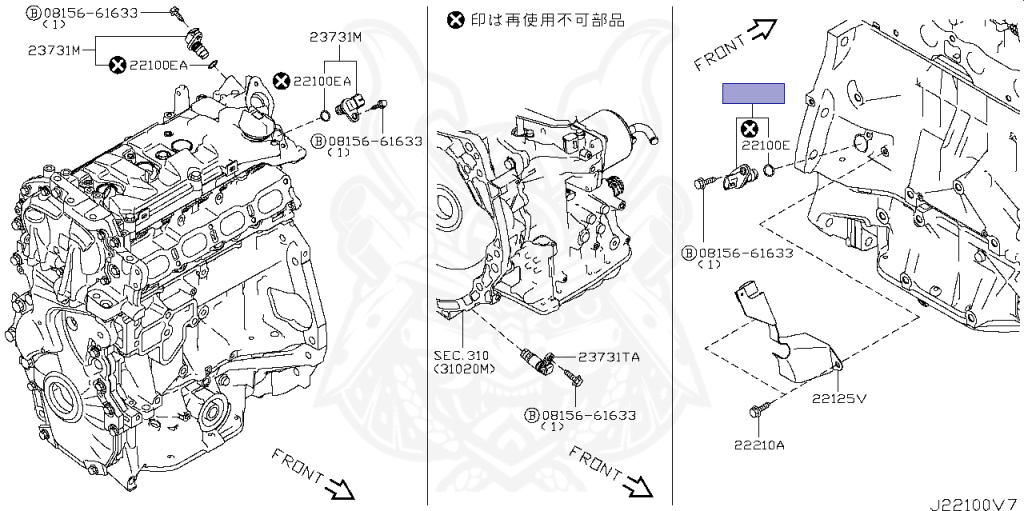 Ⓑ08156-61633
(1)
23731M
22100EA
23731M
22100EA
Ⓑ08156-61633
(1)
FRONT
印は再使用不可部品
SEC. 310
(31020M)
23731TA
Ⓑ08156-61633
(1)
FRONT
FRONT
22100E
Ⓑ08156-61633
(1)
22125V
22210A
J22100V7