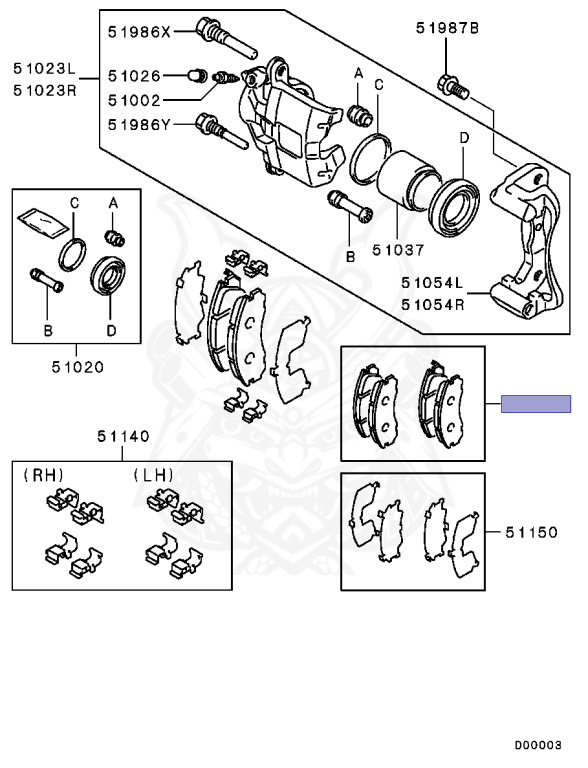 51986X
51987B
51023L
51023R
51026
51002
51986Y
A
C
D
B
51037
51054L
51054R
C
A
B
D
51020
51140
(RH)
(LH)
51150
D00003