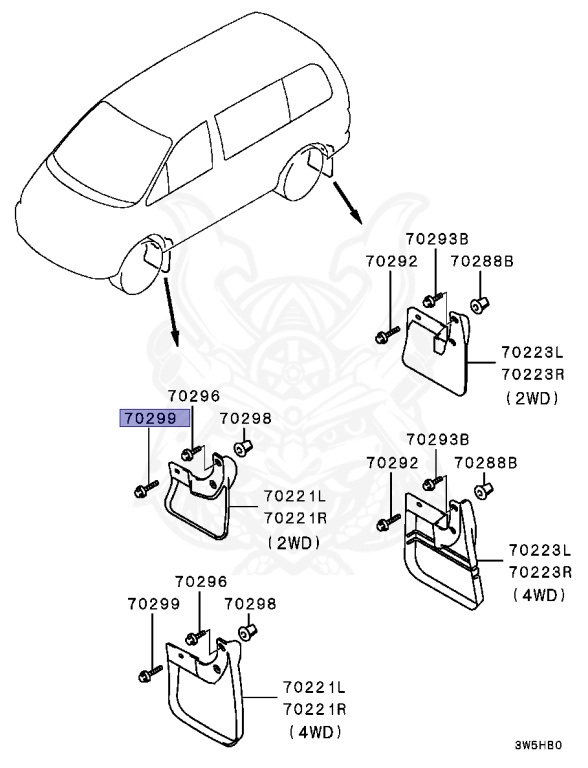 70293B
70292
70288B
70223L
70223R
(2WD)

70296
70299
70298
70221L
70221R
(2WD)

70293B
70292
70288B
70223L
70223R
(4WD)

70296
70299
70298
70221L
70221R
(4WD)

3W5HB0