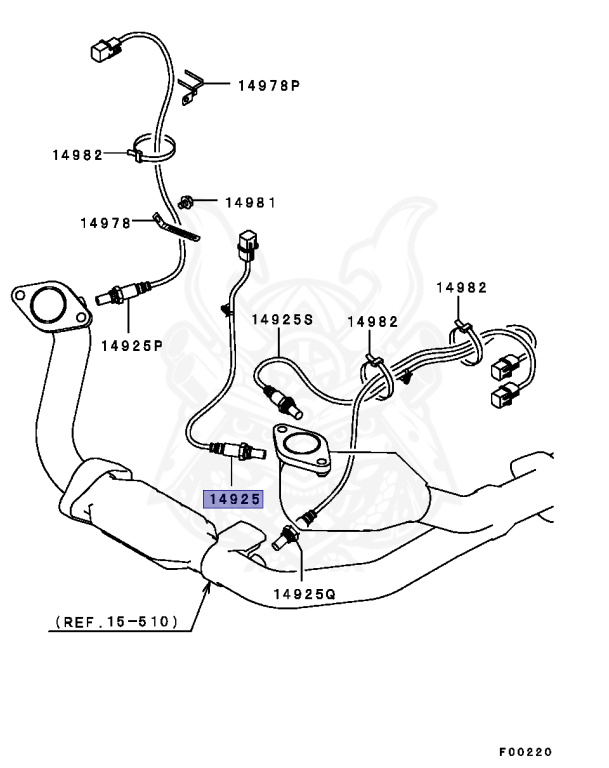 14978P

14982

14981

14978

14925P

14925S

14982

14982

14925

14925Q

(REF.15-510)

F00220