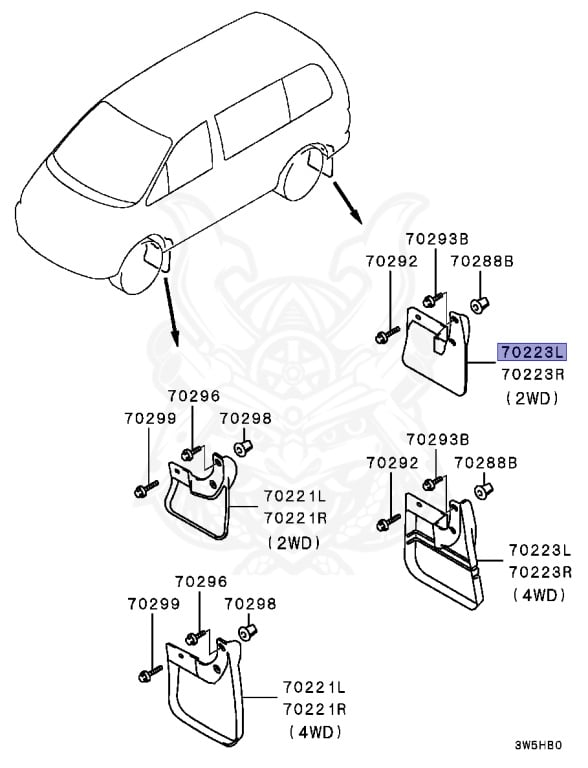 70293B
70292
70288B
70223L
70223R
(2WD)

70296
70299
70298
70221L
70221R
(2WD)

70293B
70292
70288B
70223L
70223R
(4WD)

70296
70299
70298
70221L
70221R
(4WD)

3W5HB0