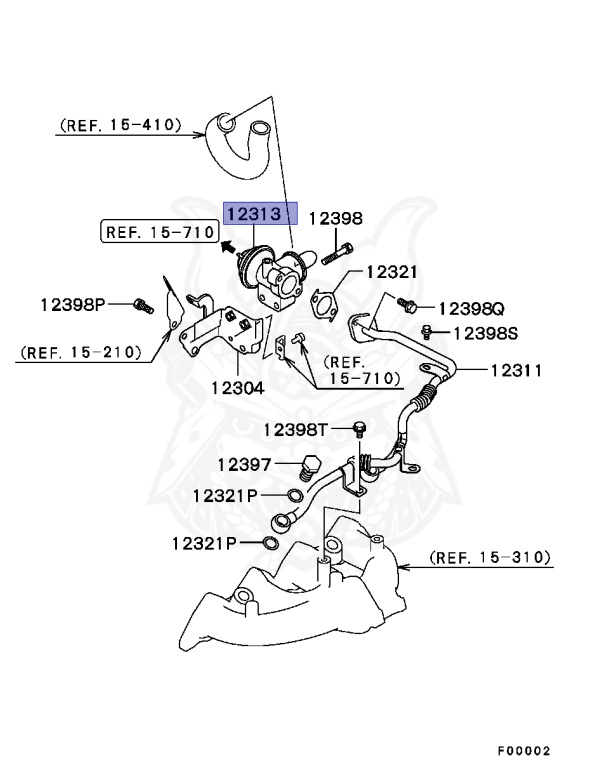 (REF. 15-410)

12313

12398

REF. 15-710

12321

12398P

12398Q

12398S

(REF. 15-210)

(REF. 15-710)

12311

12304

12398T

12397

12321P

12321P

(REF. 15-310)

F00002