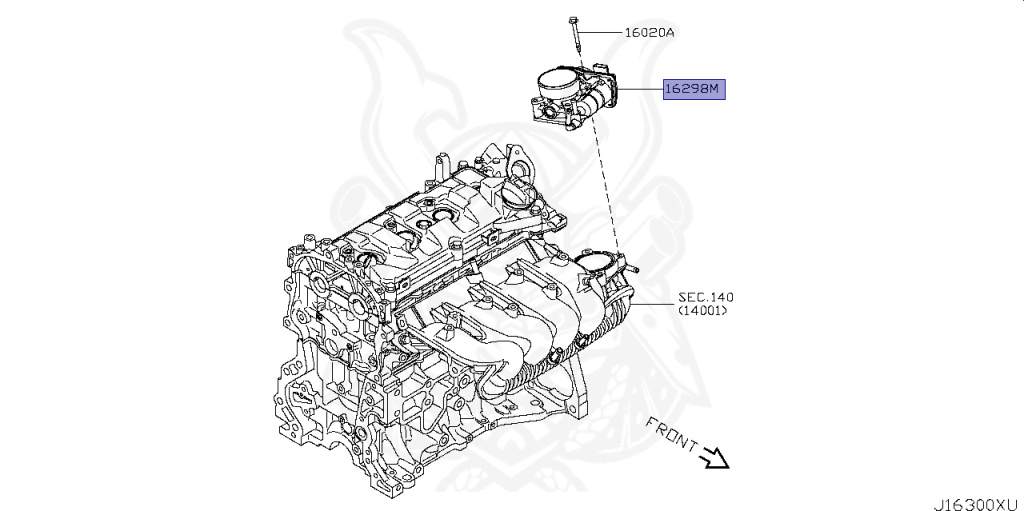 16020A
16298M
SEC.140
(14001)
FRONT
J16300XU