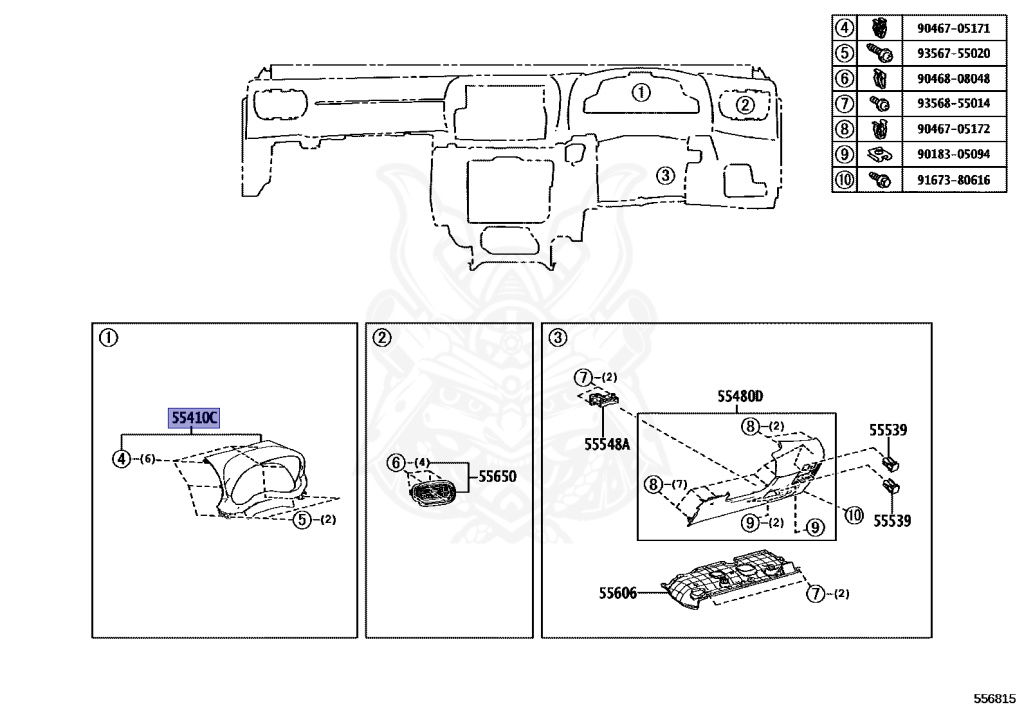 | ④ | 90467-05171 |
|---|---|
| ⑤ | 93567-55020 |
| ⑥ | 90468-08048 |
| ⑦ | 93568-55014 |
| ⑧ | 90467-05172 |
| ⑨ | 90183-05094 |
| ⑩ | 91673-80616 |

①
②
③

①
55410C
④-(6)
⑤-(2)

②
⑥-(4)
55650

③
⑦-(2)
55548A
55480D
⑧-(2)
⑧-(7)
⑨-(2)
⑨
⑩
55539
55539
55606
⑦-(2)

556815