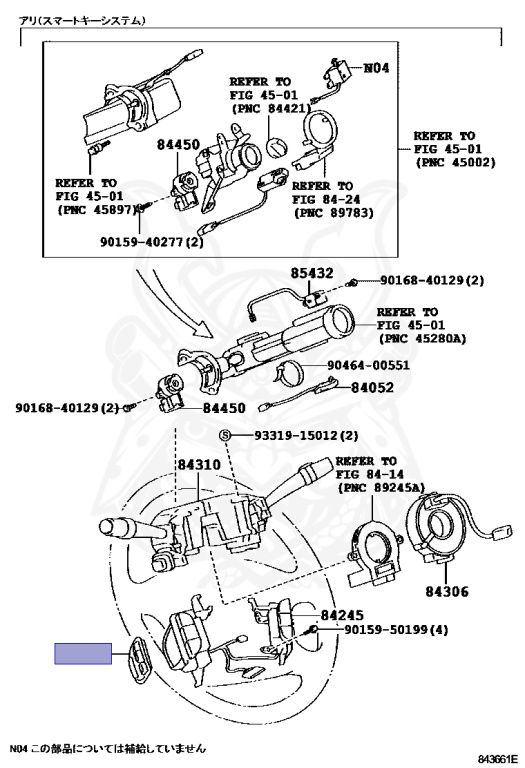 アリ(スマートキーシステム)

N04

REFER TO FIG 45-01 (PNC 84421)

84450

REFER TO FIG 45-01 (PNC 45002)

REFER TO FIG 45-01 (PNC 45897)

REFER TO FIG 84-24 (PNC 89783)

90159-40277(2)

85432

90168-40129(2)

REFER TO FIG 45-01 (PNC 45280A)

90464-00551

84052

90168-40129(2)

84450

S 93319-15012(2)

84310

REFER TO FIG 84-14 (PNC 89245A)

84306

84245

90159-50199(4)

N04 この部品については補給していません

843661E