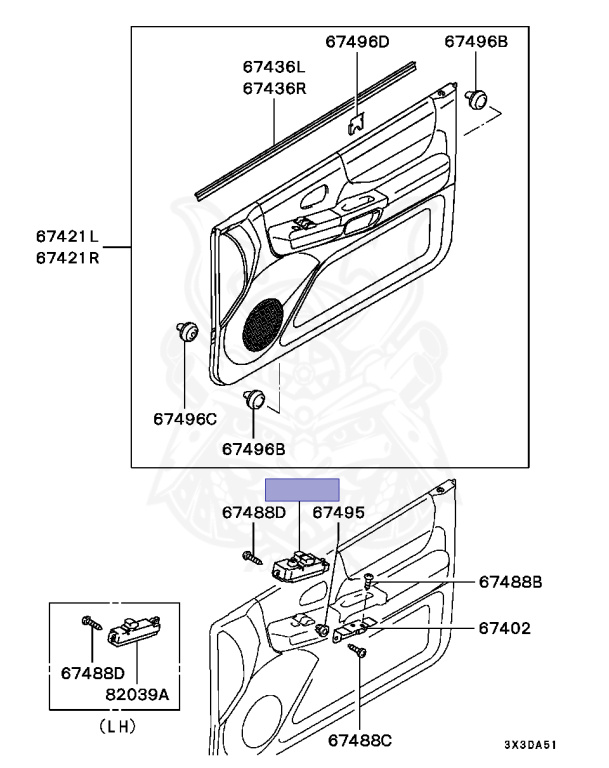 67496D
67496B
67436L
67436R
67421L
67421R
67496C
67496B
67488D
67495
67488B
67402
67488D
82039A
(LH)
67488C
3X3DA51