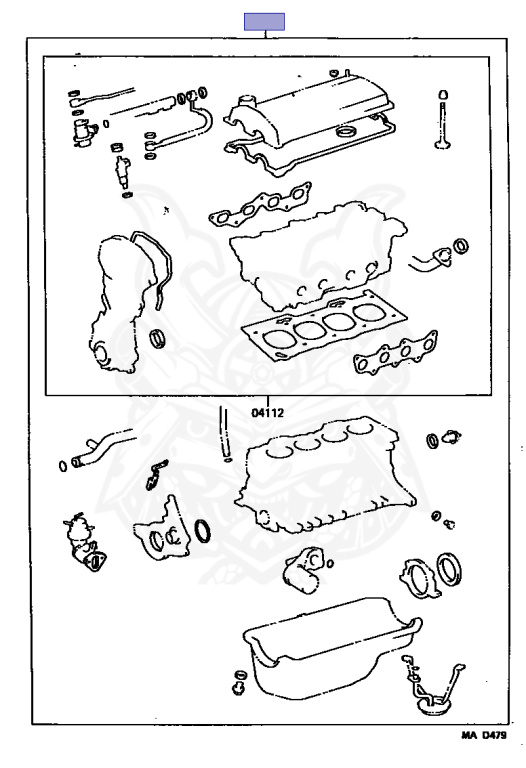 04112

MA D479