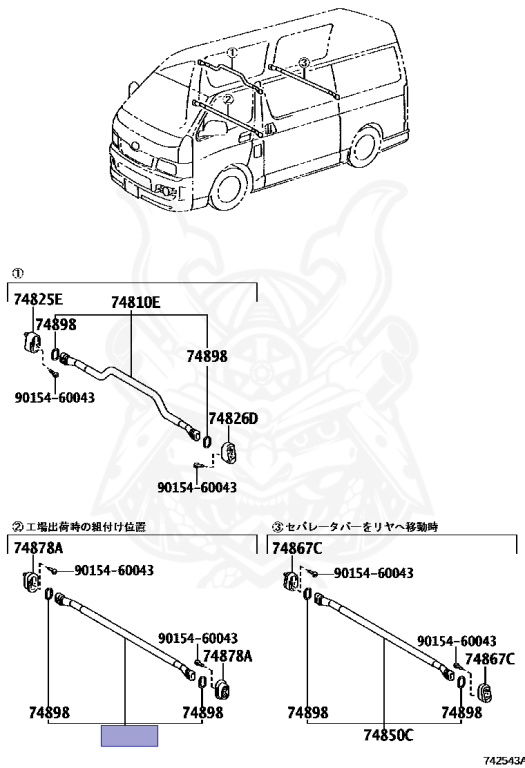 ①

②

③

①

74825E

74810E

74898

74898

90154-60043

74826D

90154-60043

② 工場出荷時の組付け位置

74878A

90154-60043

90154-60043

74878A

74898

74898

③ セパレータバーをリヤへ移動時

74867C

90154-60043

90154-60043

74867C

74898

74898

74850C

742543A