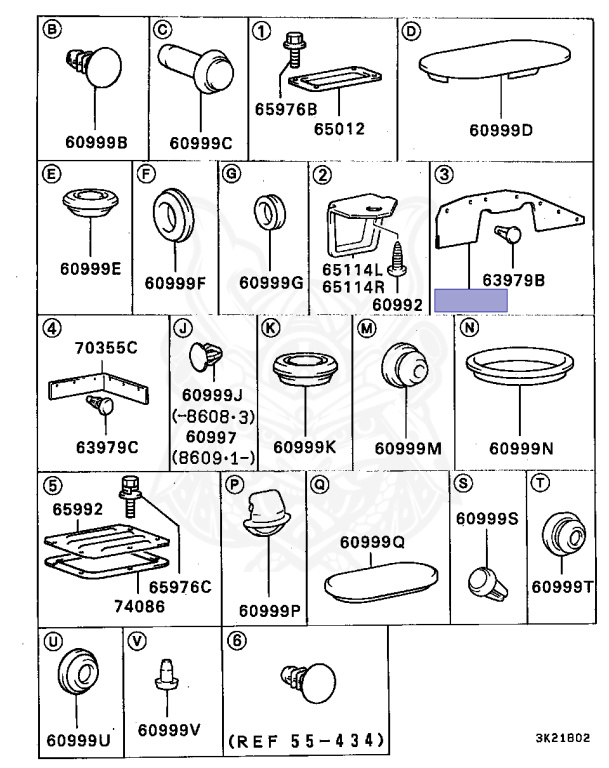 B
60999B

C
60999C

1
65976B
65012

D
60999D

E
60999E

F
60999F

G
60999G

2
65114L
65114R
60992

3
63979B

4
70355C
63979C

J
60999J
(-8608·3)
60997
(8609·1-)

K
60999K

M
60999M

N
60999N

5
65992
65976C
74086

P
60999P

Q
60999Q

S
60999S

T
60999T

U
60999U

V
60999V

6
(REF 55-434)

3K21802