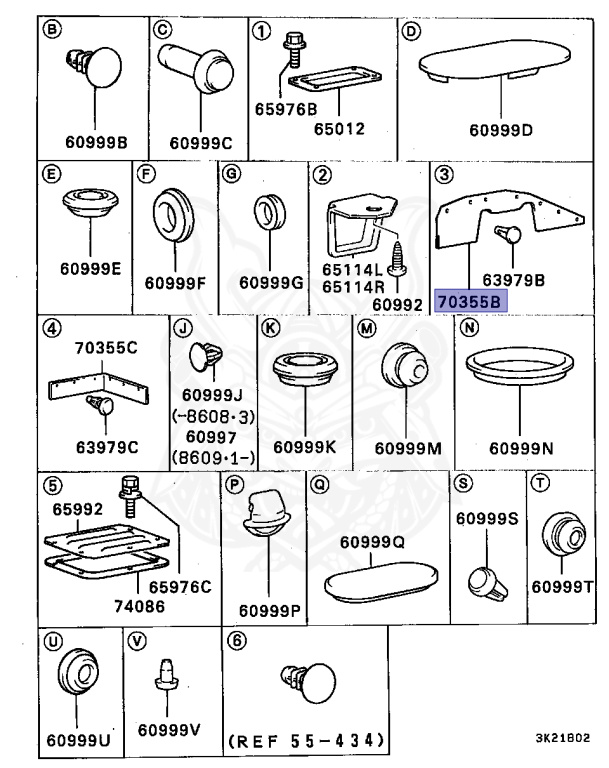 B
60999B

C
60999C

1
65976B
65012

D
60999D

E
60999E

F
60999F

G
60999G

2
65114L
65114R
60992

3
63979B
70355B

4
70355C
63979C

J
60999J
(-8608·3)
60997
(8609·1-)

K
60999K

M
60999M

N
60999N

5
65992
65976C
74086

P
60999P

Q
60999Q

S
60999S

T
60999T

U
60999U

V
60999V

6
(REF 55-434)

3K21802