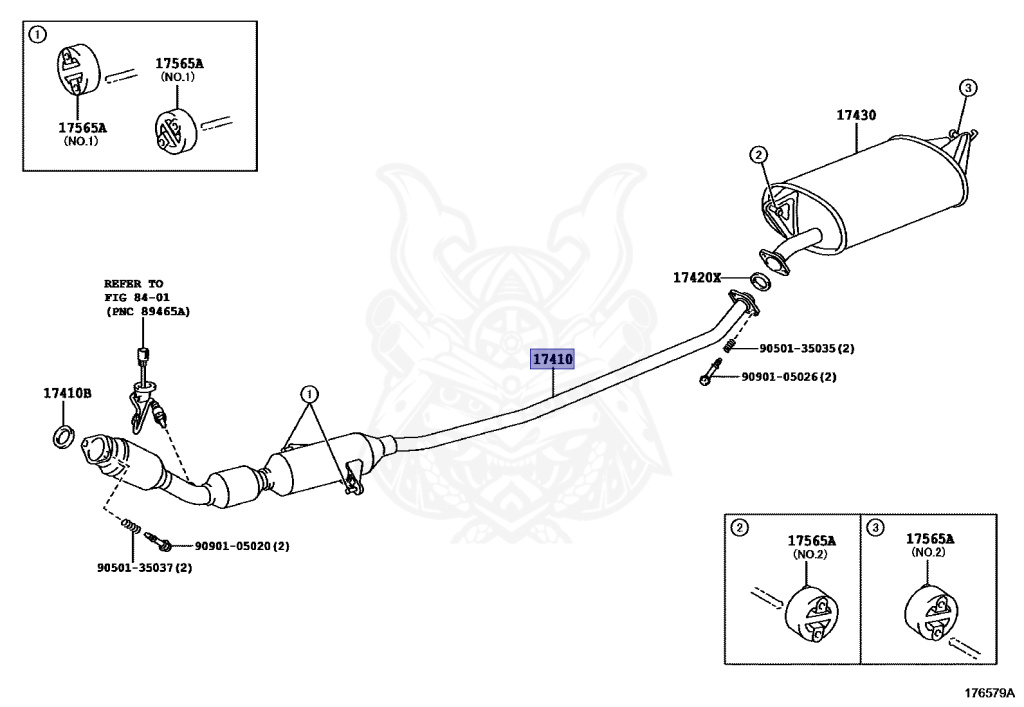 ①
17565A
(NO.1)
17565A
(NO.1)

③
17430
②

17420X

REFER TO
FIG 84-01
(PNC 89465A)

17410
90501-35035(2)
90901-05026(2)

17410B
①

90901-05020(2)
90501-35037(2)

②
17565A
(NO.2)

③
17565A
(NO.2)

176579A