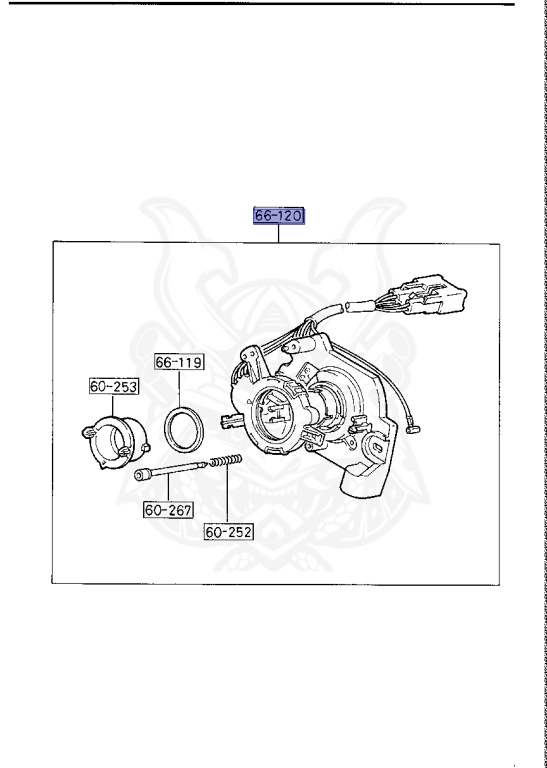 66-120

66-119

60-253

60-267

60-252