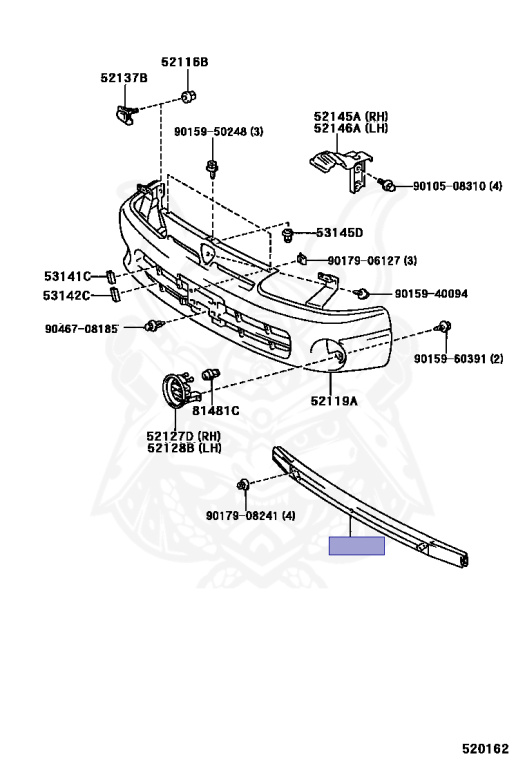 52116B
52137B
90159-50248 (3)
52145A (RH)
52146A (LH)
90105-08310 (4)
53145D
90179-06127 (3)
53141C
53142C
90159-40094
90467-08185
90159-60391 (2)
81481C
52119A
52127D (RH)
52128B (LH)
90179-08241 (4)
520162