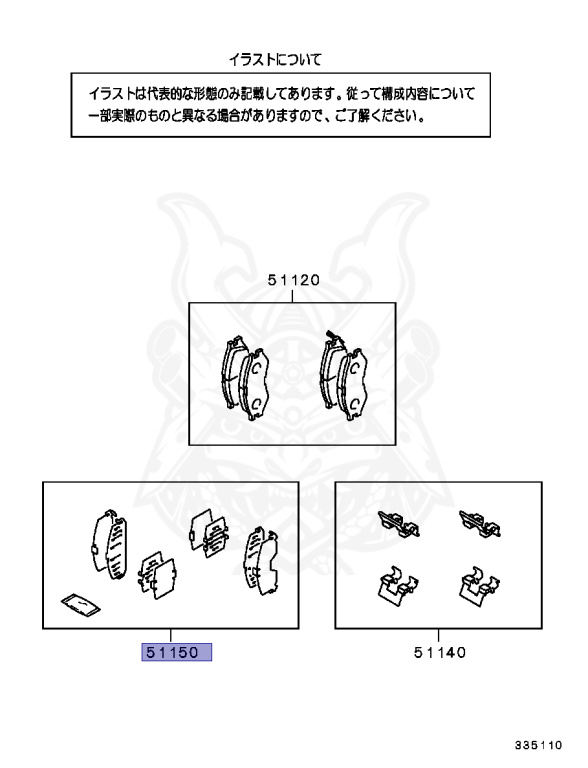 イラストについて

イラストは代表的な形態のみ記載してあります。従って構成内容について一部実際のものと異なる場合がありますので、ご了解ください。

51120

51150

51140

335110