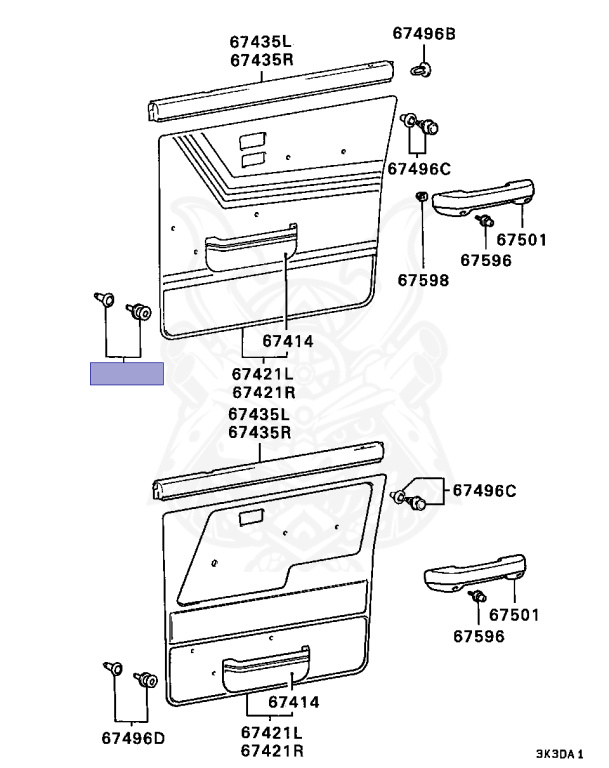 67435L
67435R

67496B

67496C

67501

67596

67598

67414

67421L
67421R

67435L
67435R

67496C

67501

67596

67414

67496D

67421L
67421R

3K3DA 1