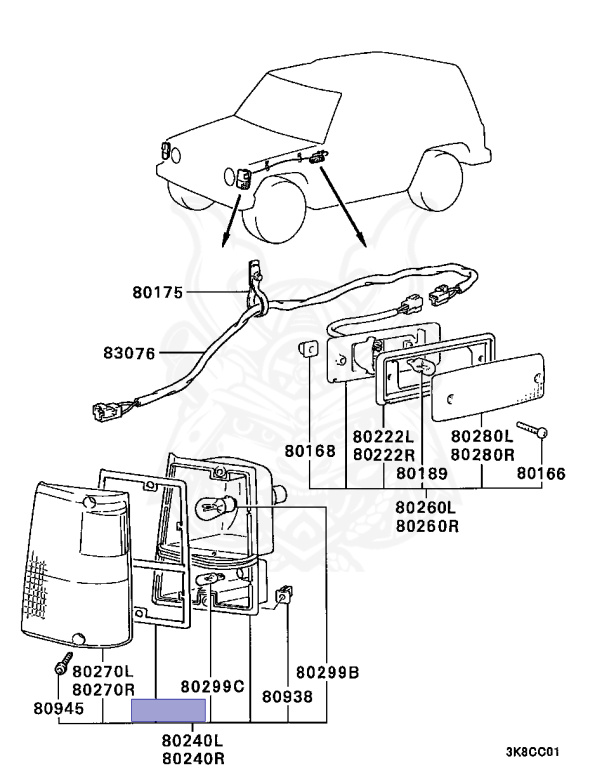 80175

83076

80168

80222L
80222R

80189

80280L
80280R

80166

80260L
80260R

80270L
80270R

80945

80299C

80938

80299B

80240L
80240R

3K8CC01