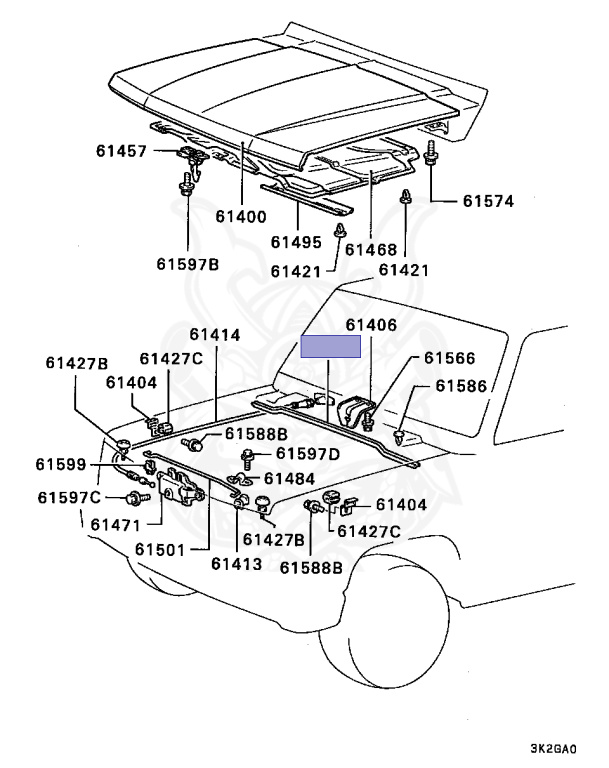 61457
61400
61574
61495
61468
61597B
61421
61421
61414
61406
61427B
61427C
61566
61404
61586
61588B
61597D
61599
61484
61597C
61404
61471
61427B
61427C
61501
61413
61588B
3K2GA0