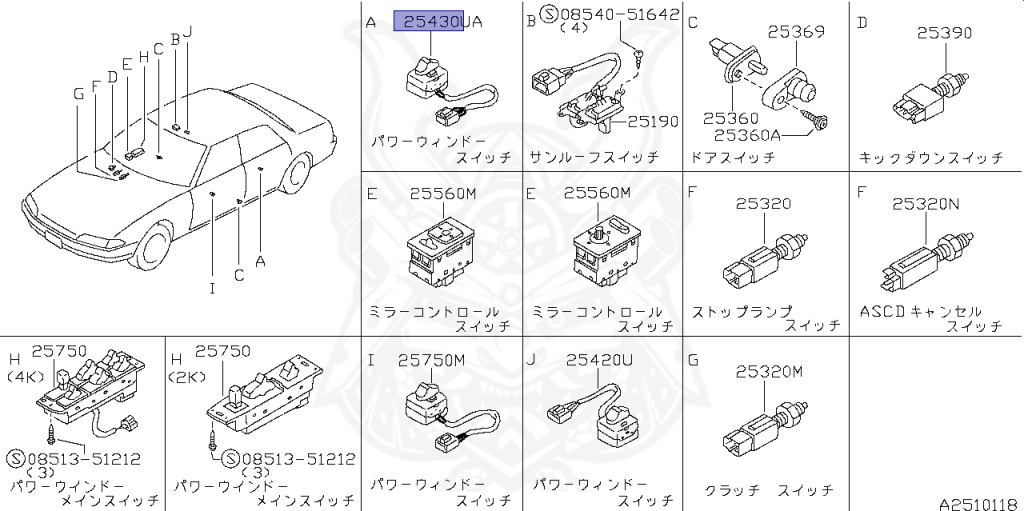 G F D E H C B J

I C A

A 25430UA

パワーウィンドー
スイッチ

B Ⓢ08540-51642
(4)

25190

サンルーフスイッチ

C 25369

25360

25360A

ドアスイッチ

D 25390

キックダウンスイッチ

E 25560M

ミラーコントロール
スイッチ

E 25560M

ミラーコントロール
スイッチ

F 25320

ストップランプ
スイッチ

F 25320N

ASCDキャンセル
スイッチ

H 25750
(4K)

Ⓢ08513-51212
(3)

パワーウインドー
メインスイッチ

H 25750
(2K)

Ⓢ08513-51212
(3)

パワーウインドー
メインスイッチ

I 25750M

パワーウィンドー
スイッチ

J 25420U

パワーウィンドー
スイッチ

G 25320M

クラッチ スイッチ

A2510118