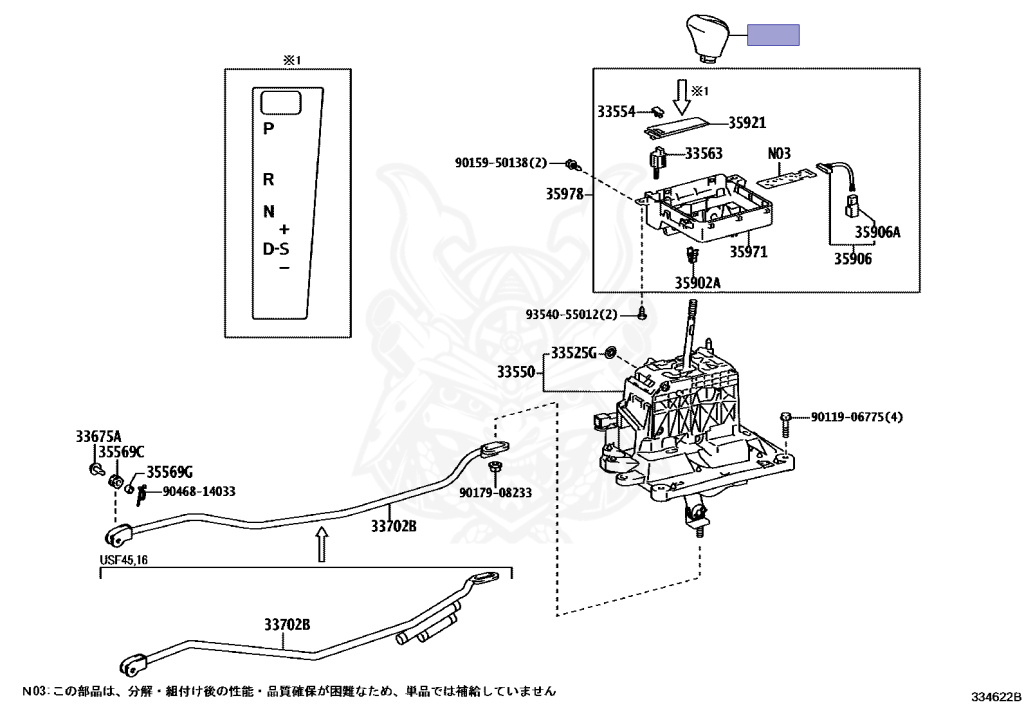 ※1

P

R

N +

D-S

−

※1

33554

35921

33563

N03

90159-50138(2)

35978

35971

35906A

35906

35902A

93540-55012(2)

33525G

33550

90119-06775(4)

33675A

35569C

35569G

90468-14033

90179-08233

33702B

USF45,16

33702B

N03:この部品は、分解・組付け後の性能・品質確保が困難なため、単品では補給していません

334622B