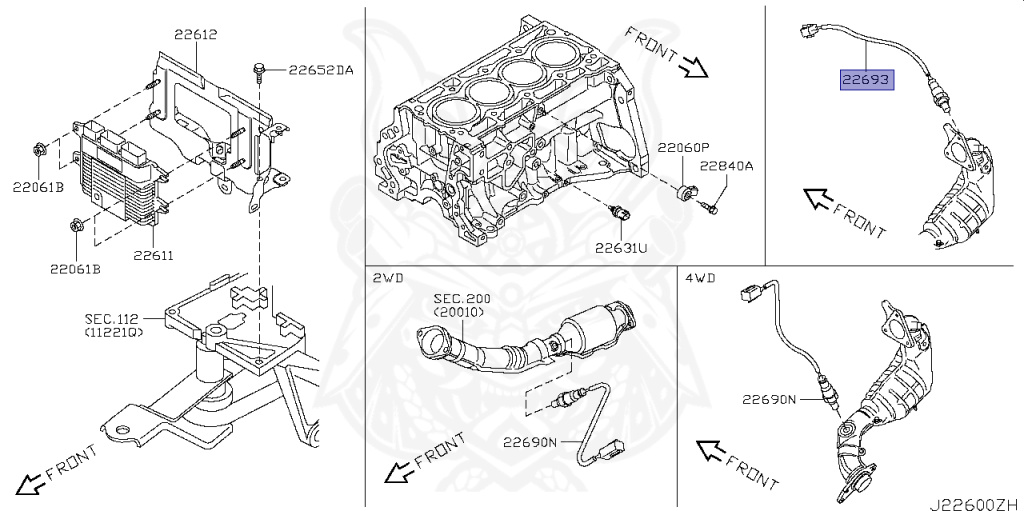 22612
22652DA
22061B
22061B
22611
SEC.112
(11221Q)
FRONT
FRONT
22060P
22840A
22631U
22693
FRONT
2WD
SEC.200
(20010)
22690N
FRONT
4WD
22690N
FRONT
J22600ZH