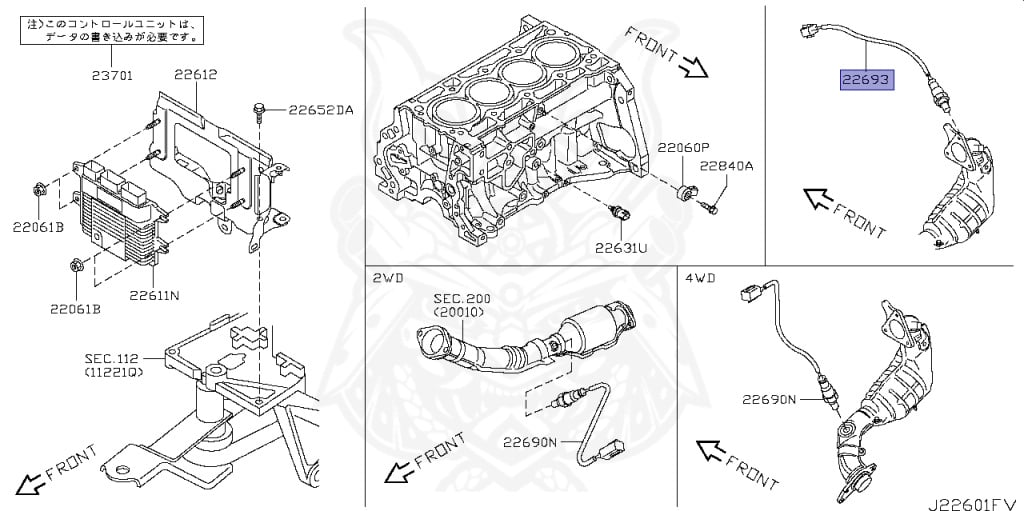 注)このコントロールユニットは、データの書き込みが必要です。

23701
22612
22652DA
22061B
22061B
22611N
SEC.112
(11221Q)
FRONT

FRONT
22060P
22840A
22631U

22693
FRONT

2WD
SEC.200
(20010)
22690N
FRONT

4WD
22690N
FRONT

J22601FV