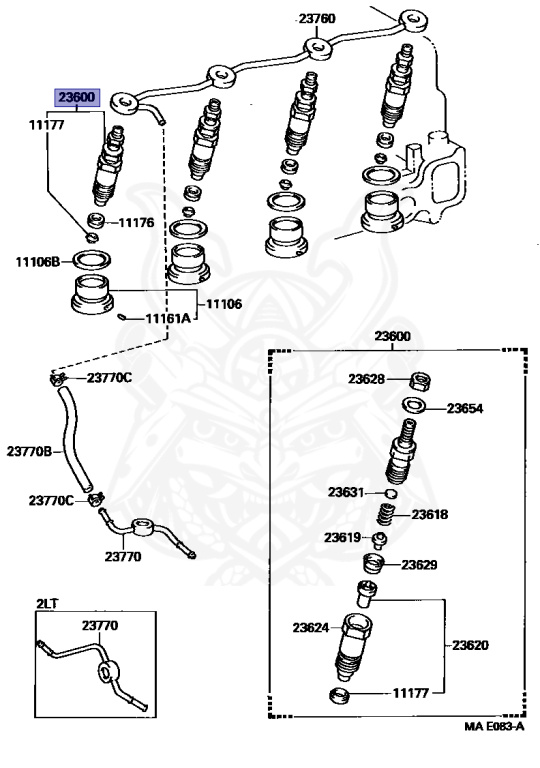 23760
23600
11177
11176
11106B
11106
11161A
23770C
23770B
23770C
23770
2LT
23770
23600
23628
23654
23631
23618
23619
23629
23624
23620
11177
MA E083-A