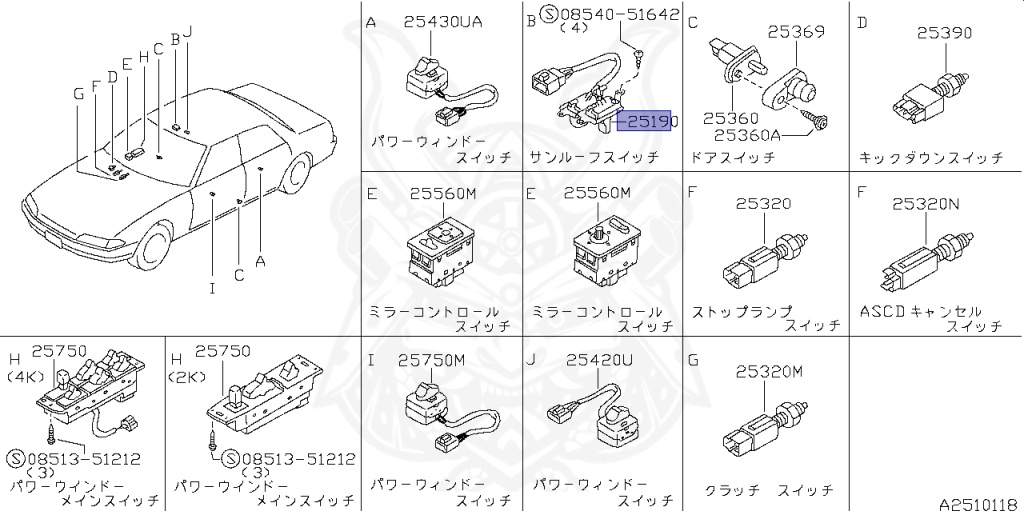 G F D E H C B J

I C A

A 25430UA

パワーウィンドー スイッチ

B Ⓢ08540-51642 (4)

25190

サンルーフスイッチ

C 25369

25360

25360A

ドアスイッチ

D 25390

キックダウンスイッチ

E 25560M

ミラーコントロール スイッチ

E 25560M

ミラーコントロール スイッチ

F 25320

ストップランプ スイッチ

F 25320N

ASCDキャンセル スイッチ

H 25750 (4K)

Ⓢ08513-51212 (3)

パワーウインドー メインスイッチ

H 25750 (2K)

Ⓢ08513-51212 (3)

パワーウインドー メインスイッチ

I 25750M

パワーウィンドー スイッチ

J 25420U

パワーウィンドー スイッチ

G 25320M

クラッチ スイッチ

A2510118