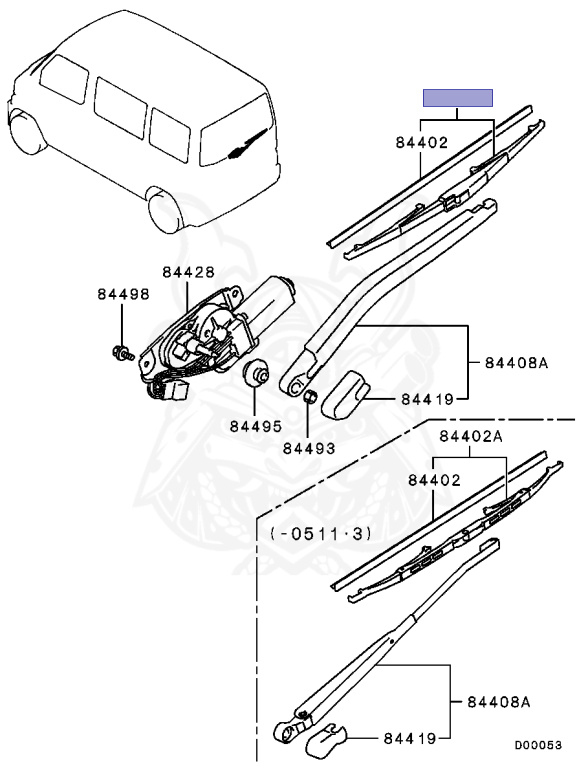 84402

84428

84498

84408A

84419

84495

84493

84402A

84402

(-0511·3)

84408A

84419

D00053