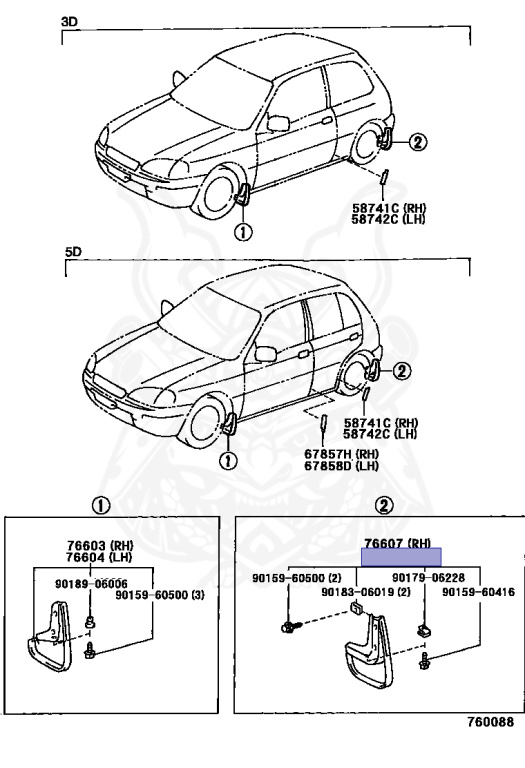 3D

②

58741C (RH)
58742C (LH)

①

5D

②

58741C (RH)
58742C (LH)

67857H (RH)
67858D (LH)

①

①

76603 (RH)
76604 (LH)

90189-06006

90159-60500 (3)

②

76607 (RH)

90159-60500 (2)

90179-06228

90183-06019 (2)

90159-60416

760088