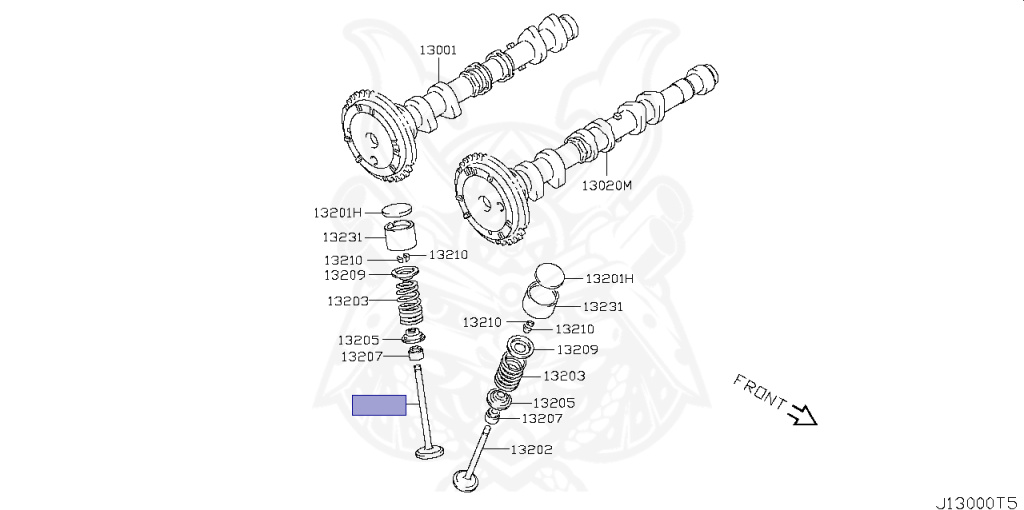 13001

13020M

13201H
13231
13210
13210
13209
13203
13205
13207

13201H
13231
13210
13210
13209
13203
13205
13207
13202

FRONT

J13000T5