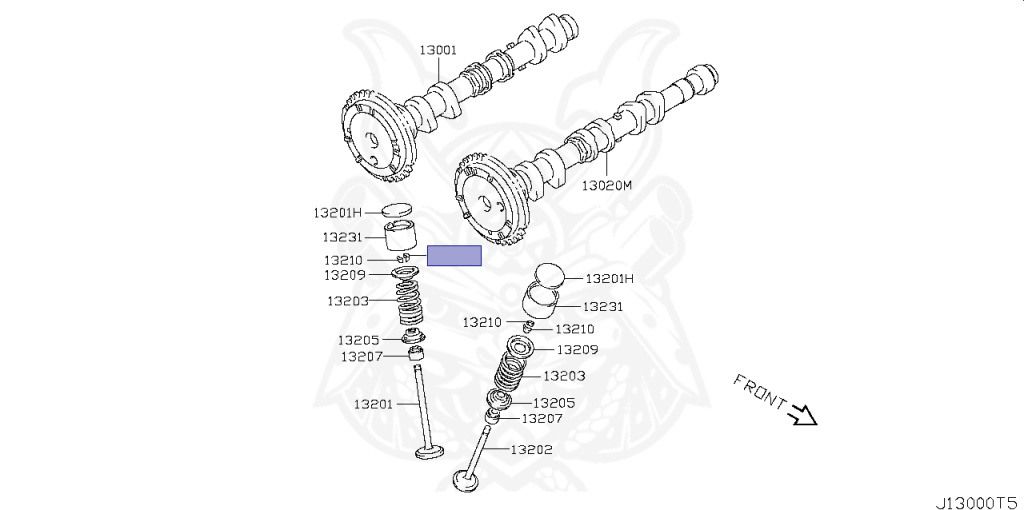 13001

13020M

13201H

13231

13210

13209

13203

13205

13207

13201

13201H

13231

13210

13210

13209

13203

13205

13207

13202

FRONT

J13000T5