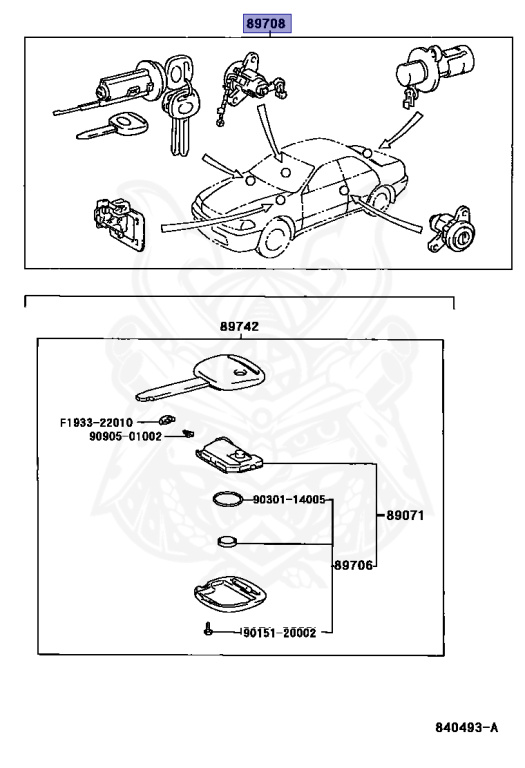 89708

89742

F1933-22010
90905-01002

90301-14005
89071

89706

90151-20002

840493-A