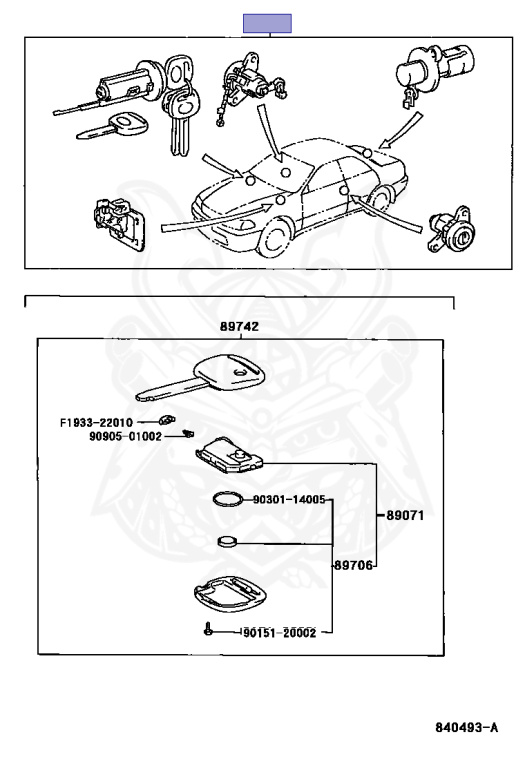 89742

F1933-22010

90905-01002

90301-14005

89071

89706

90151-20002

840493-A