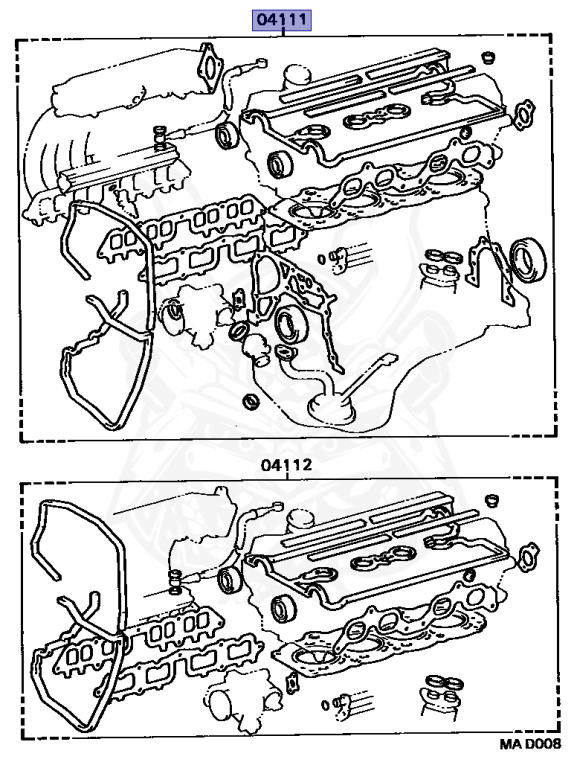 04111

04112

MA D008