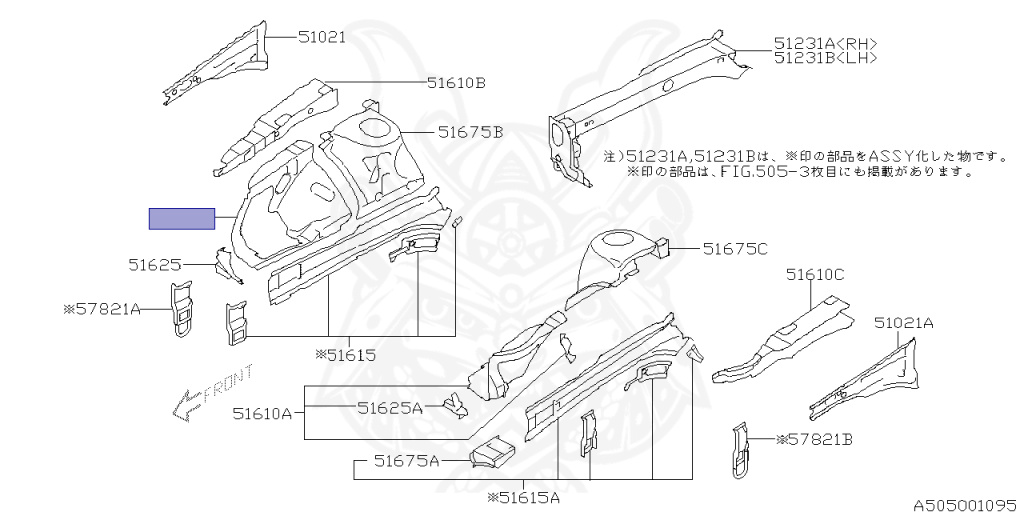 51021
51610B
51675B
51231A<RH>
51231B<LH>
注)51231A,51231Bは、※印の部品をASSY化した物です。
※印の部品は、FIG.505-3枚目にも掲載があります。
51625
※57821A
※51615
51675C
51610C
51021A
FRONT
51610A
51625A
51675A
※51615A
※57821B
A505001095