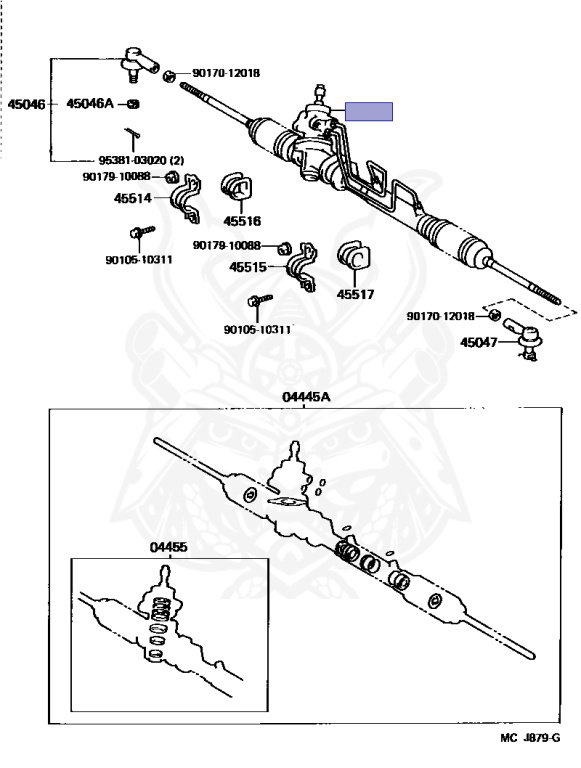 45046
45046A
90170-12018
95381-03020 (2)
90179-10088
45514
45516
90105-10311
90179-10088
45515
45517
90105-10311
90170-12018
45047
04445A
04455
MC J879-G