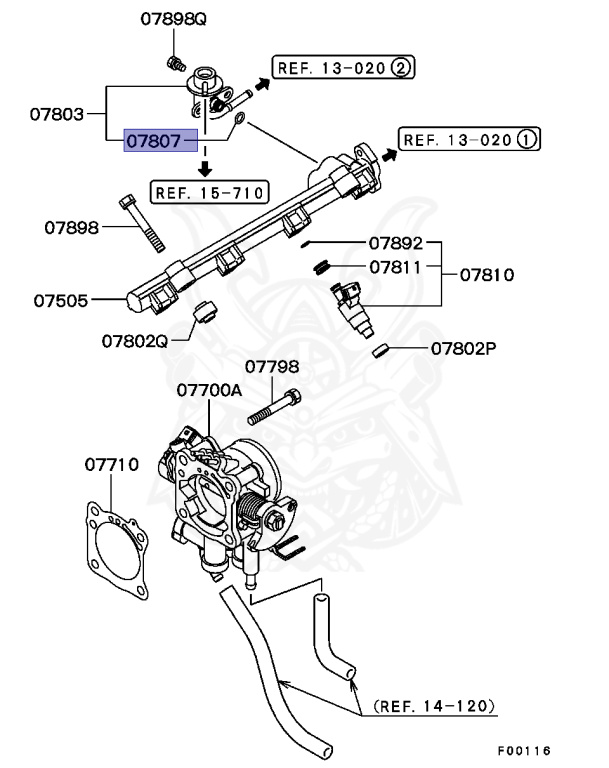 07898Q

REF. 13-020 ②

07803

07807

REF. 13-020 ①

REF. 15-710

07898

07892

07811

07810

07505

07802Q

07802P

07798

07700A

07710

(REF. 14-120)

F00116